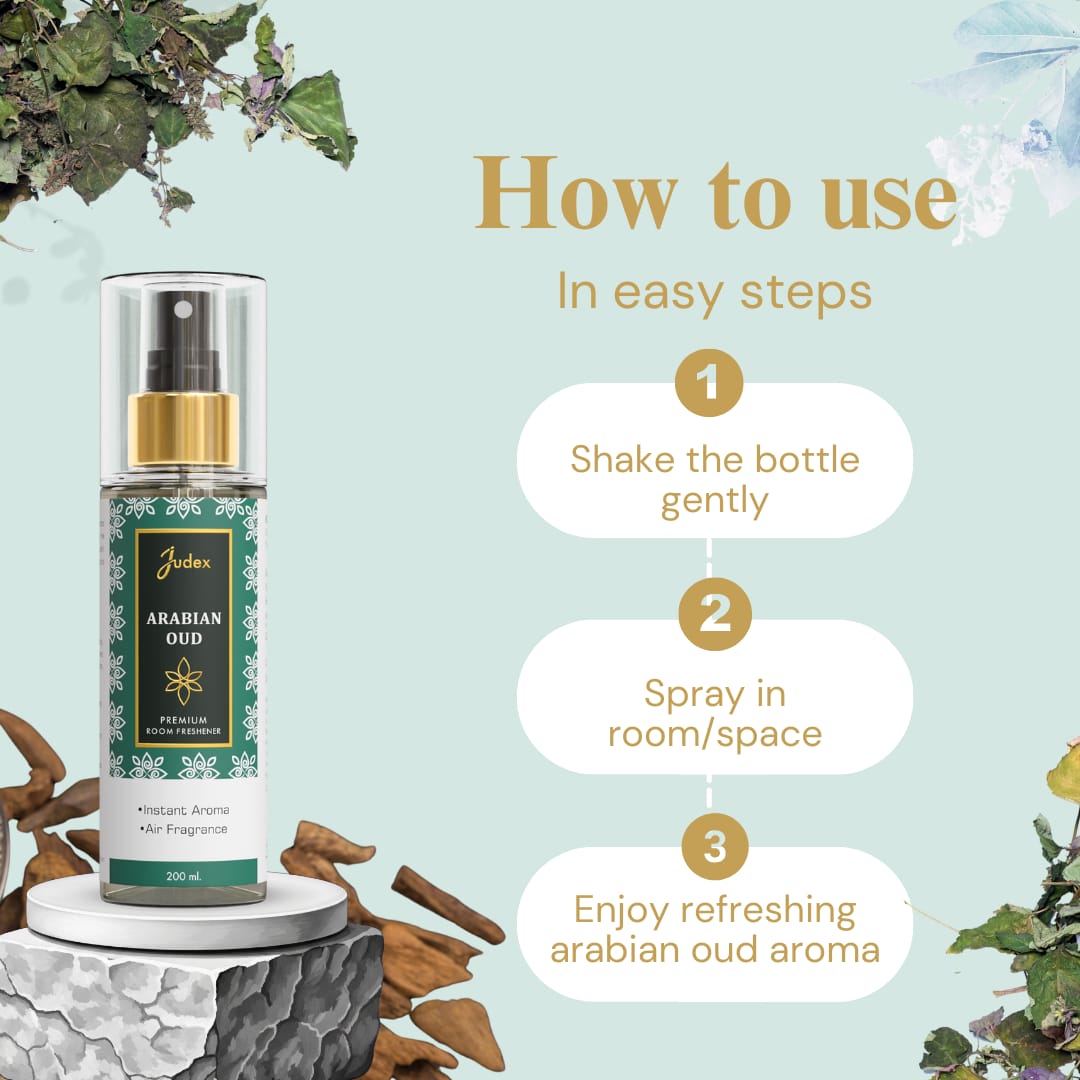 How to use
In easy steps

1
Shake the bottle gently

2
Spray in room/space

3
Enjoy refreshing arabian oud aroma

Judex
ARABIAN OUD
PREMIUM ROOM FRESHENER
•Instant Aroma
•Air Fragrance
200 ml.